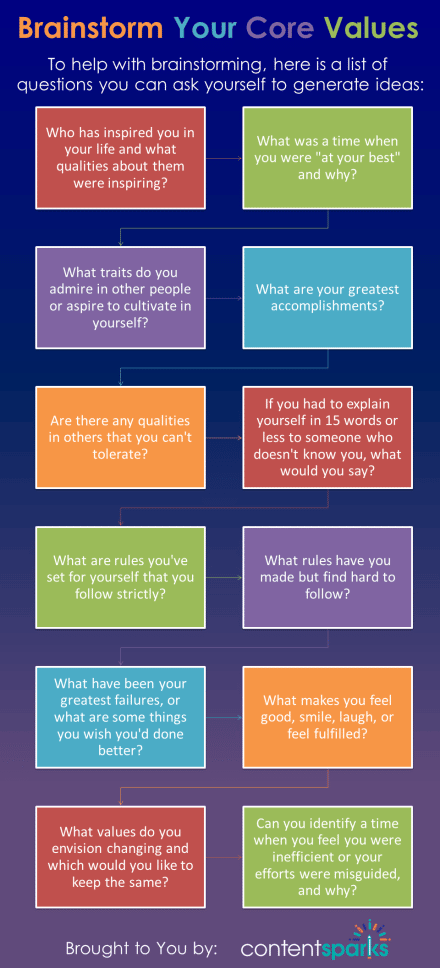 Brainstorm Your Core Values

To help with brainstorming, here is a list of questions you can ask yourself to generate ideas:

Who has inspired you in your life and what qualities about them were inspiring?

What was a time when you were "at your best" and why?

What traits do you admire in other people or aspire to cultivate in yourself?

What are your greatest accomplishments?

Are there any qualities in others that you can't tolerate?

If you had to explain yourself in 15 words or less to someone who doesn't know you, what would you say?

What are rules you've set for yourself that you follow strictly?

What rules have you made but find hard to follow?

What have been your greatest failures, or what are some things you wish you'd done better?

What makes you feel good, smile, laugh, or feel fulfilled?

What values do you envision changing and which would you like to keep the same?

Can you identify a time when you feel you were inefficient or your efforts were misguided, and why?

Brought to You by: contentsparks