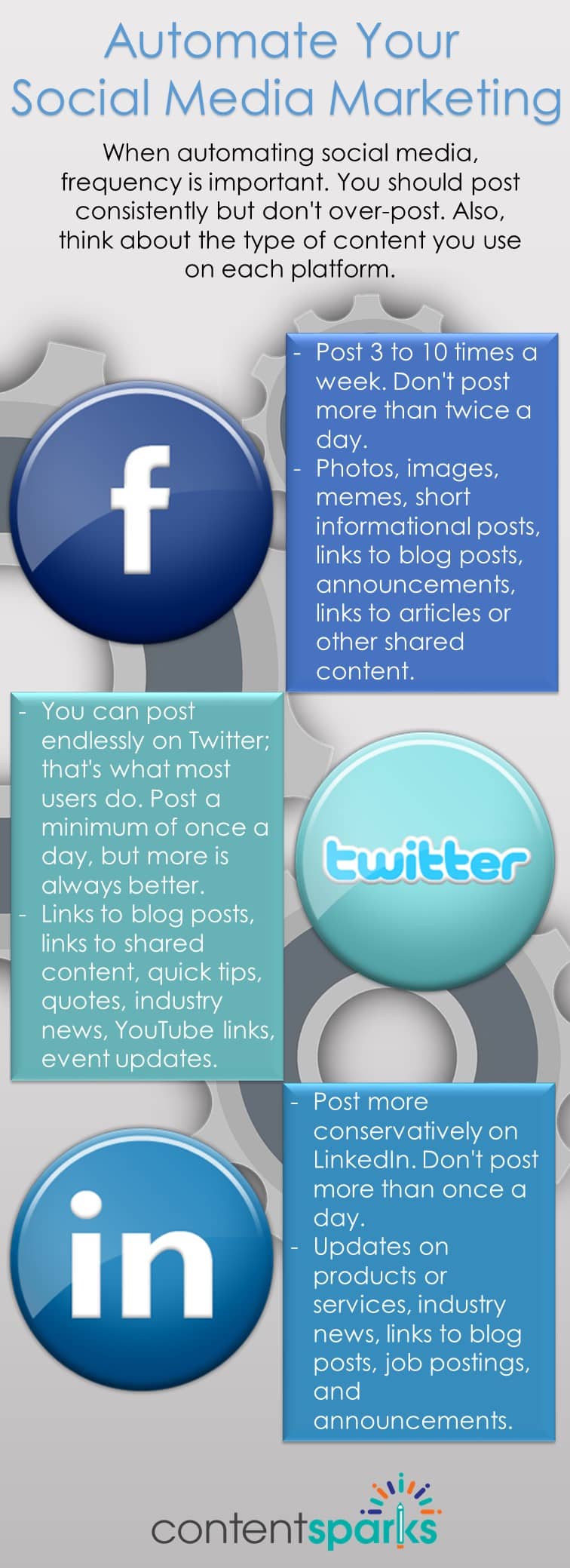 Automate Your Social Media Marketing

When automating social media, frequency is important. You should post consistently but don't over-post. Also, think about the type of content you use on each platform.

f

- Post 3 to 10 times a week. Don't post more than twice a day.
- Photos, images, memes, short informational posts, links to blog posts, announcements, links to articles or other shared content.

- You can post endlessly on Twitter; that's what most users do. Post a minimum of once a day, but more is always better.
- Links to blog posts, links to shared content, quick tips, quotes, industry news, YouTube links, event updates.

twitter

in

- Post more conservatively on LinkedIn. Don't post more than once a day.
- Updates on products or services, industry news, links to blog posts, job postings, and announcements.

contentsparks