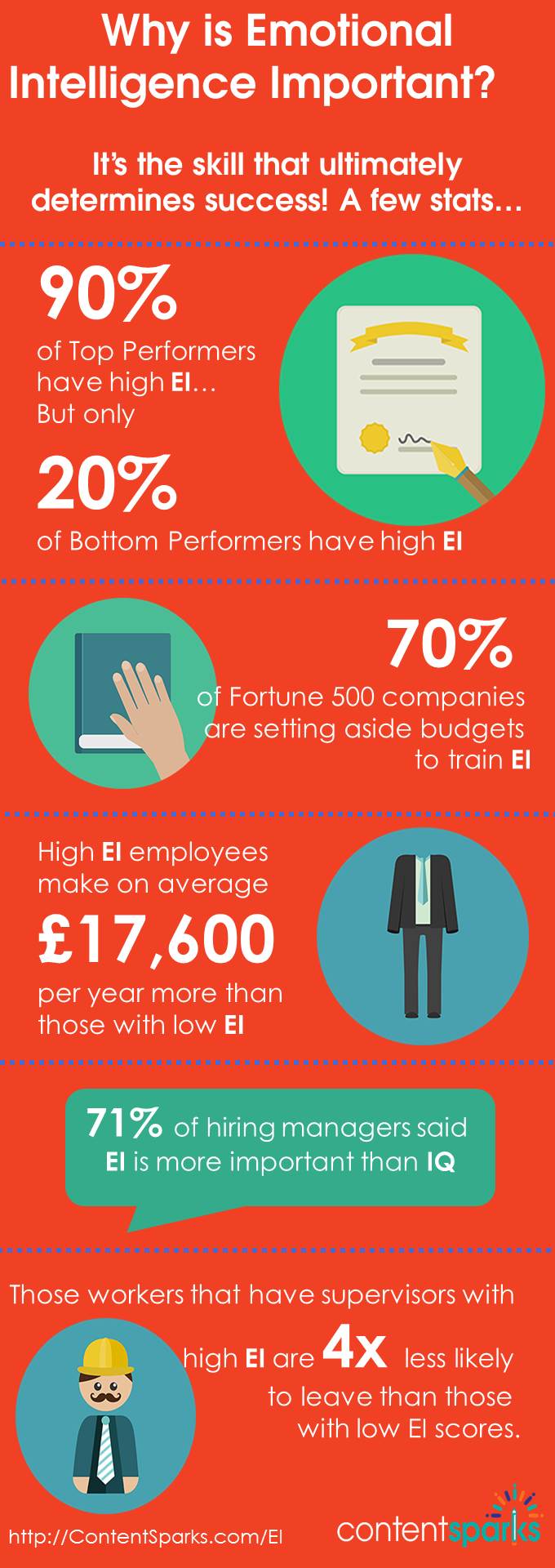 Why is Emotional Intelligence Important?

It's the skill that ultimately determines success! A few stats…

90%
of Top Performers have high EI… But only

20%
of Bottom Performers have high EI

70%
of Fortune 500 companies are setting aside budgets to train EI

High EI employees make on average
£17,600
per year more than those with low EI

71% of hiring managers said EI is more important than IQ

Those workers that have supervisors with high EI are 4x less likely to leave than those with low EI scores.

http://ContentSparks.com/EI

contentsparks