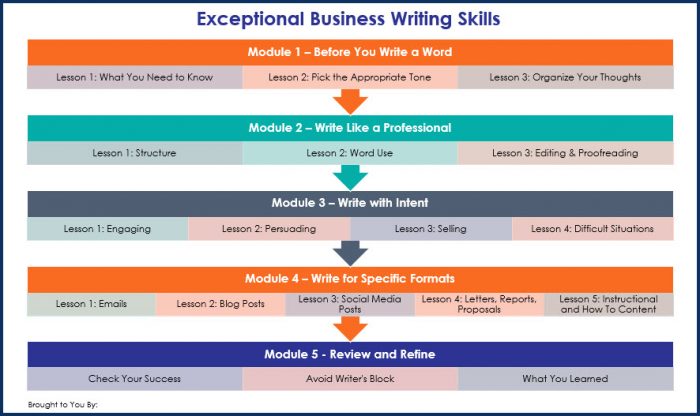 Exceptional Business Writing Skills

Module 1 – Before You Write a Word

Lesson 1: What You Need to Know

Lesson 2: Pick the Appropriate Tone

Lesson 3: Organize Your Thoughts

Module 2 – Write Like a Professional

Lesson 1: Structure

Lesson 2: Word Use

Lesson 3: Editing & Proofreading

Module 3 – Write with Intent

Lesson 1: Engaging

Lesson 2: Persuading

Lesson 3: Selling

Lesson 4: Difficult Situations

Module 4 – Write for Specific Formats

Lesson 1: Emails

Lesson 2: Blog Posts

Lesson 3: Social Media Posts

Lesson 4: Letters, Reports, Proposals

Lesson 5: Instructional and How To Content

Module 5 - Review and Refine

Check Your Success

Avoid Writer's Block

What You Learned

Brought to You By: