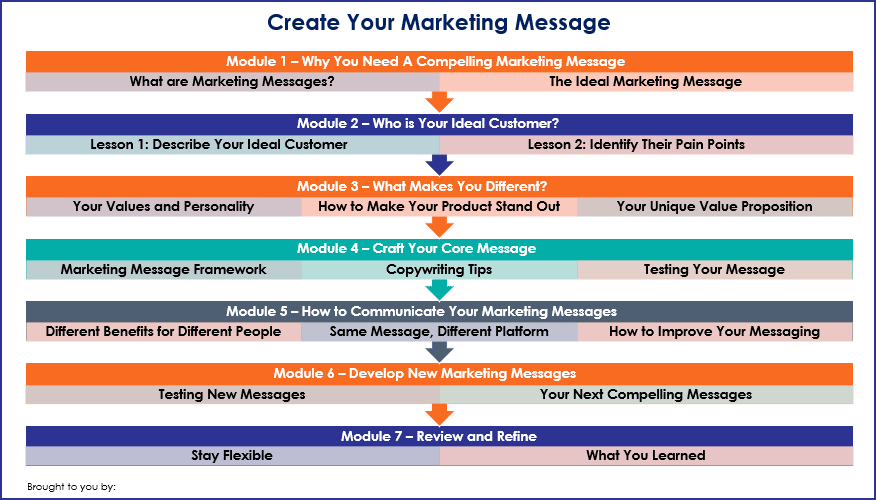 Create Your Marketing Message

Module 1 – Why You Need A Compelling Marketing Message

What are Marketing Messages?

The Ideal Marketing Message

Module 2 – Who is Your Ideal Customer?

Lesson 1: Describe Your Ideal Customer

Lesson 2: Identify Their Pain Points

Module 3 – What Makes You Different?

Your Values and Personality

How to Make Your Product Stand Out

Your Unique Value Proposition

Module 4 – Craft Your Core Message

Marketing Message Framework

Copywriting Tips

Testing Your Message

Module 5 – How to Communicate Your Marketing Messages

Different Benefits for Different People

Same Message, Different Platform

How to Improve Your Messaging

Module 6 – Develop New Marketing Messages

Testing New Messages

Your Next Compelling Messages

Module 7 – Review and Refine

Stay Flexible

What You Learned

Brought to you by: